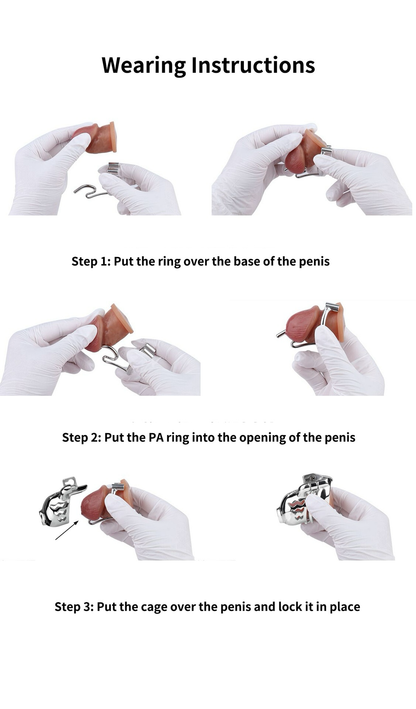 Wearing Instructions

Step 1: Put the ring over the base of the penis

Step 2: Put the PA ring into the opening of the penis

Step 3: Put the cage over the penis and lock it in place