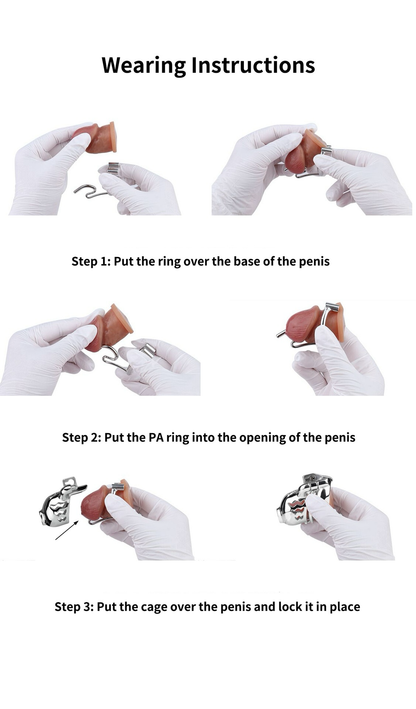 Wearing Instructions

Step 1: Put the ring over the base of the penis

Step 2: Put the PA ring into the opening of the penis

Step 3: Put the cage over the penis and lock it in place