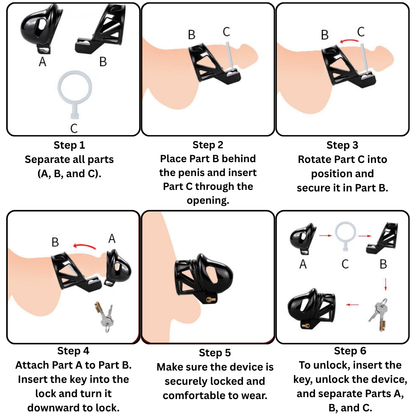 A B C

Step 1
Separate all parts (A, B, and C).

B C

Step 2
Place Part B behind the penis and insert Part C through the opening.

B C

Step 3
Rotate Part C into position and secure it in Part B.

B A

Step 4
Attach Part A to Part B. Insert the key into the lock and turn it downward to lock.

Step 5
Make sure the device is securely locked and comfortable to wear.

A C B

Step 6
To unlock, insert the key, unlock the device, and separate Parts A, B, and C.