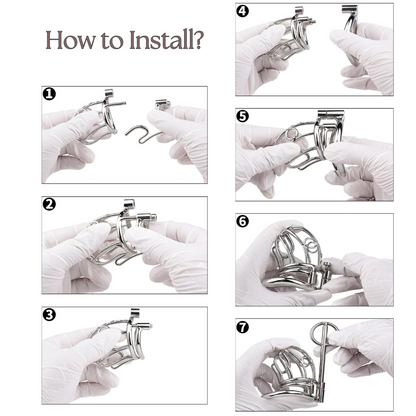 How to Install?

1

2

3

4

5

6

7