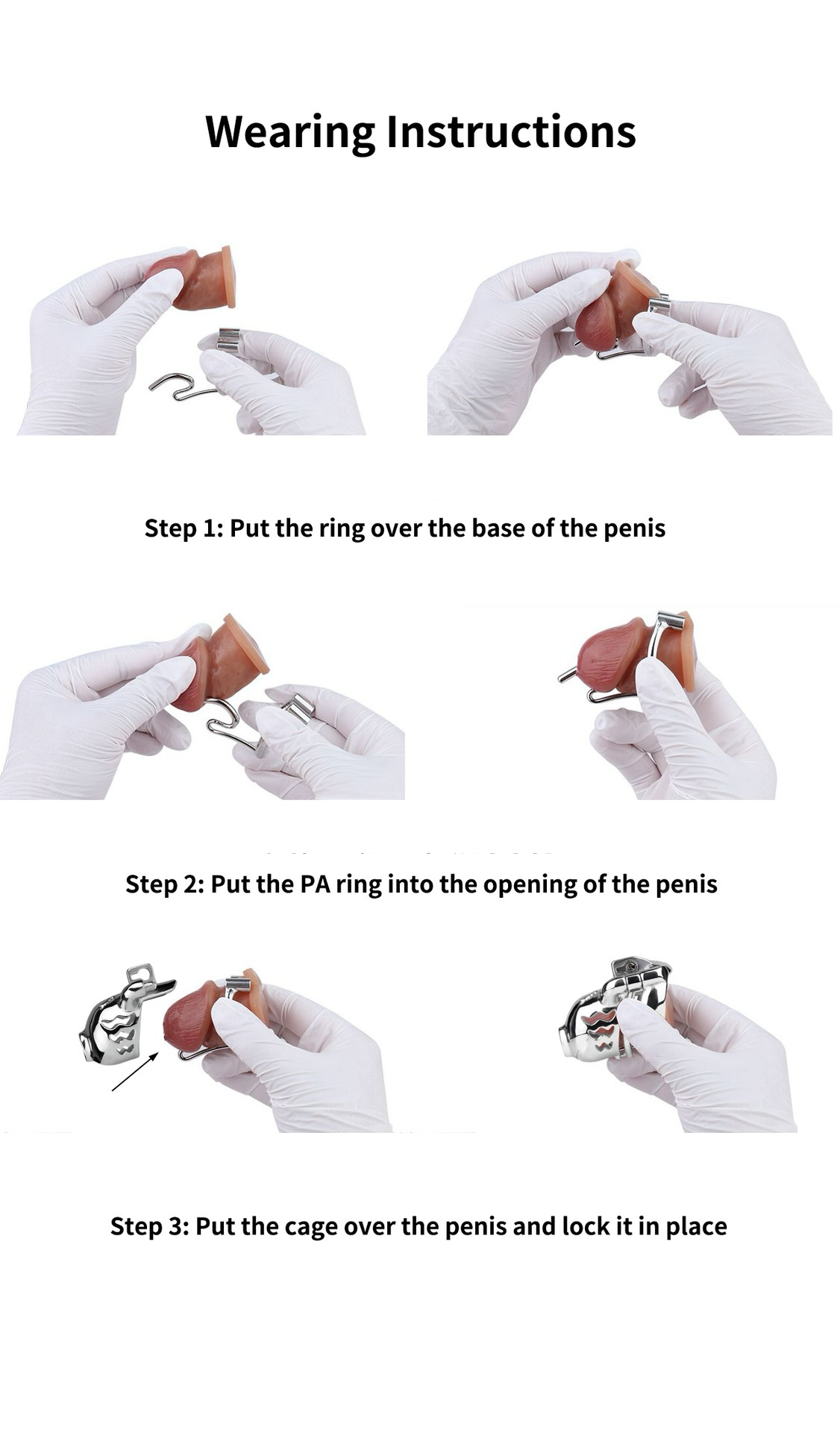 Wearing Instructions

Step 1: Put the ring over the base of the penis

Step 2: Put the PA ring into the opening of the penis

Step 3: Put the cage over the penis and lock it in place